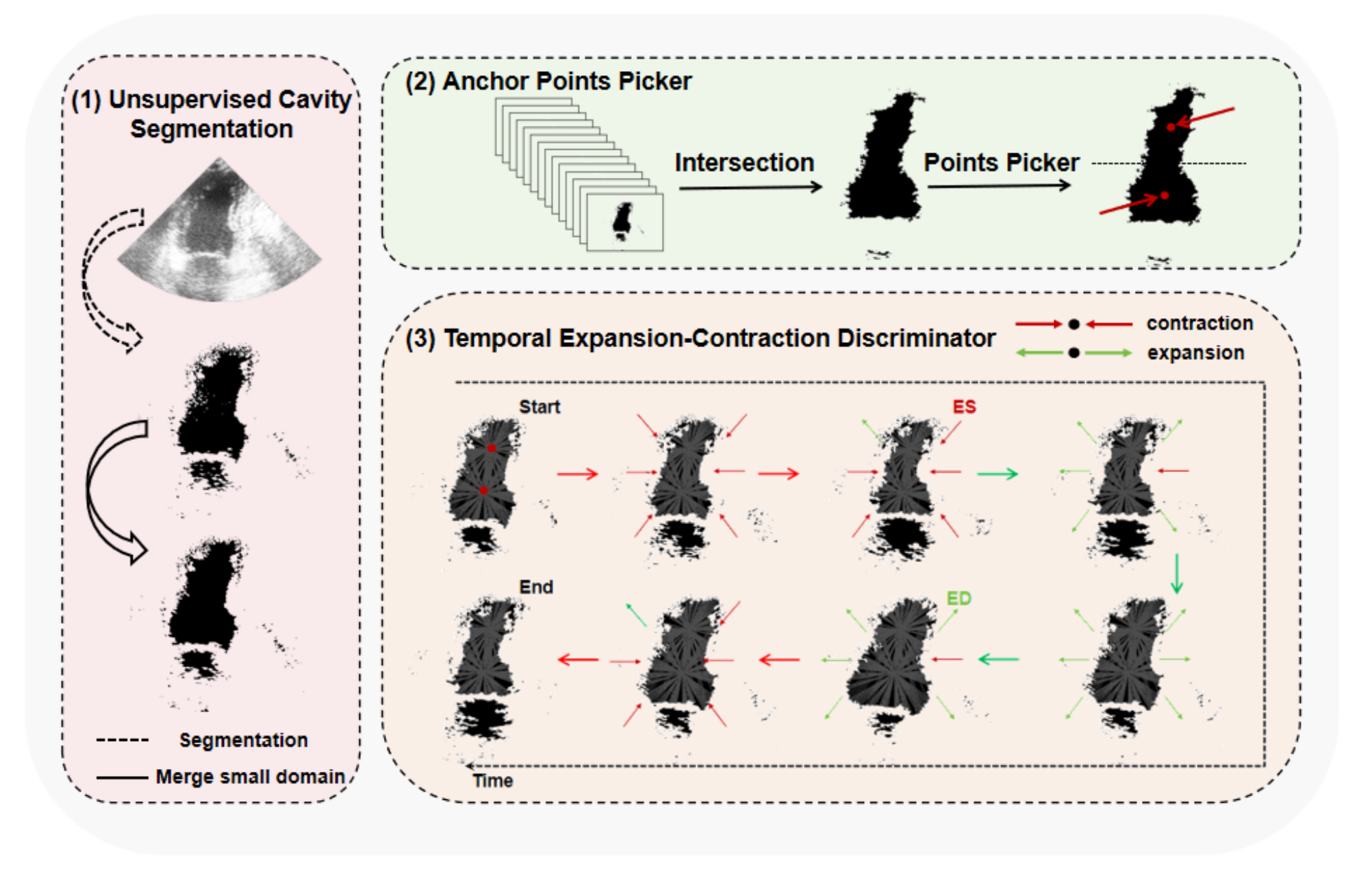 (1) Unsupervised Cavity Segmentation

Segmentation

Merge small domain

(2) Anchor Points Picker

Intersection

Points Picker

(3) Temporal Expansion-Contraction Discriminator

contraction

expansion

Start

ES

End

ED

Time